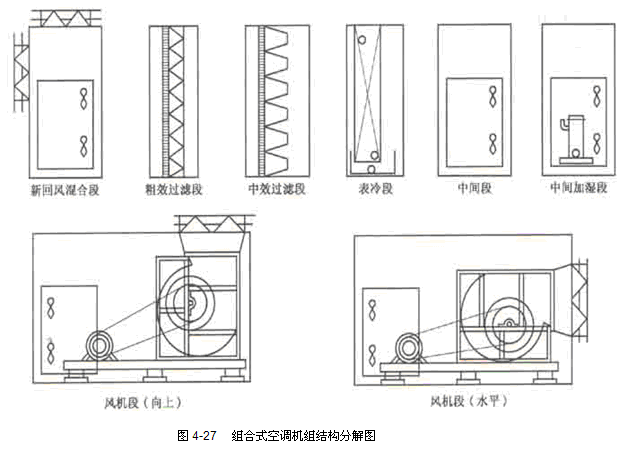 新回风混合段

粗效过滤段

中效过滤段

表冷段

中间段

中间加湿段

风机段（向上）

风机段（水平）

图 4-27　组合式空调机组结构分解图